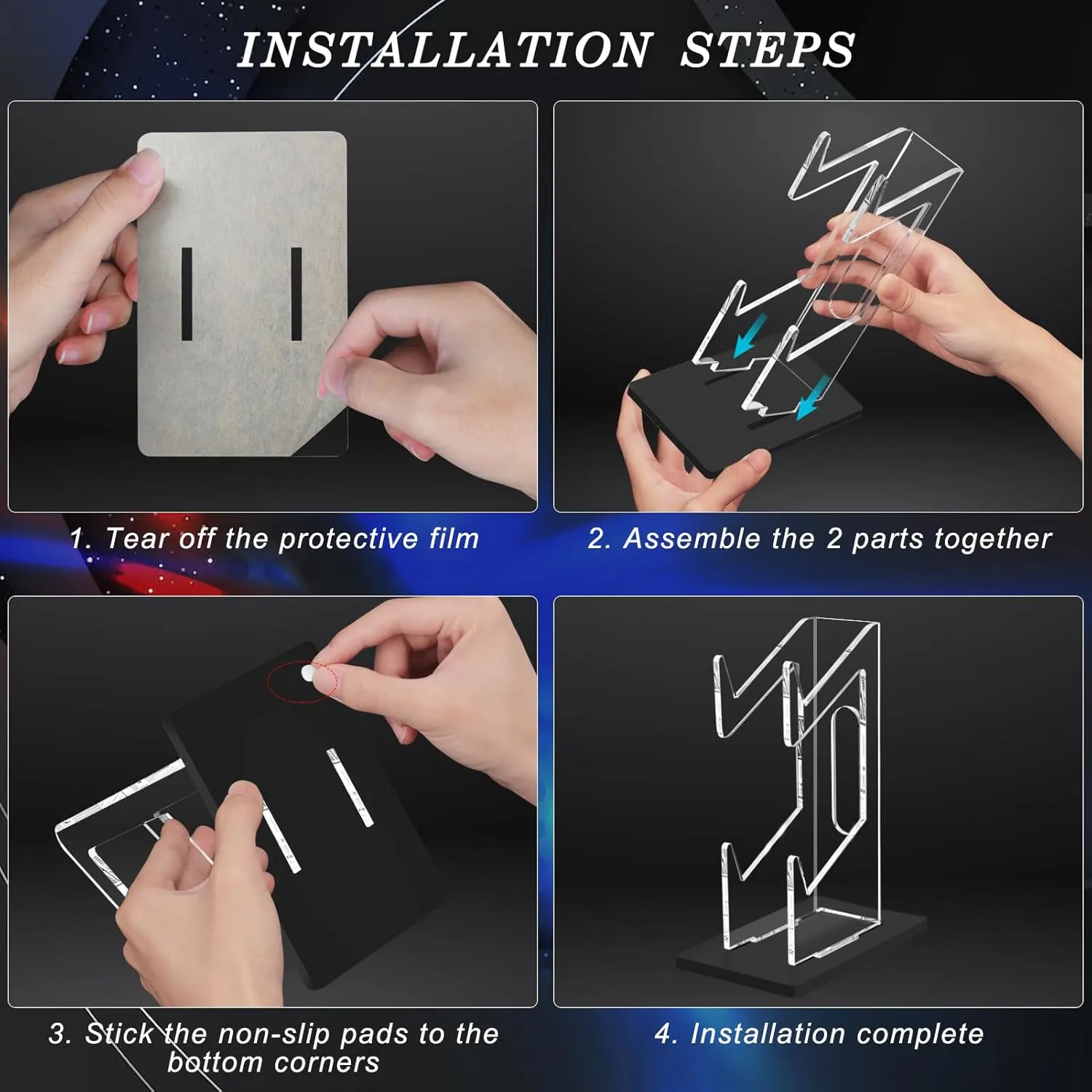 INSTALLATION STEPS

1. Tear off the protective film

2. Assemble the 2 parts together

3. Stick the non-slip pads to the bottom corners

4. Installation complete