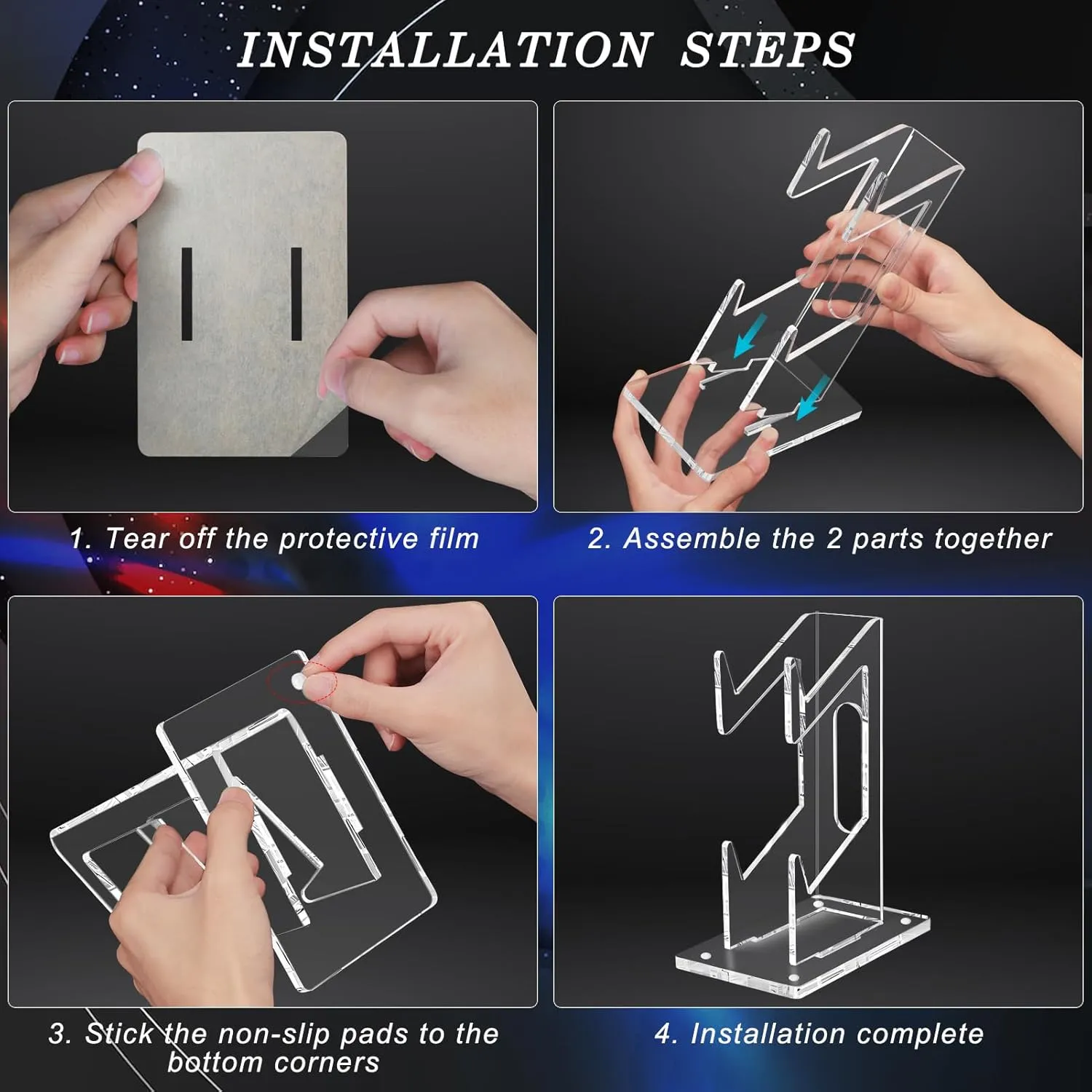 INSTALLATION STEPS

1. Tear off the protective film

2. Assemble the 2 parts together

3. Stick the non-slip pads to the bottom corners

4. Installation complete